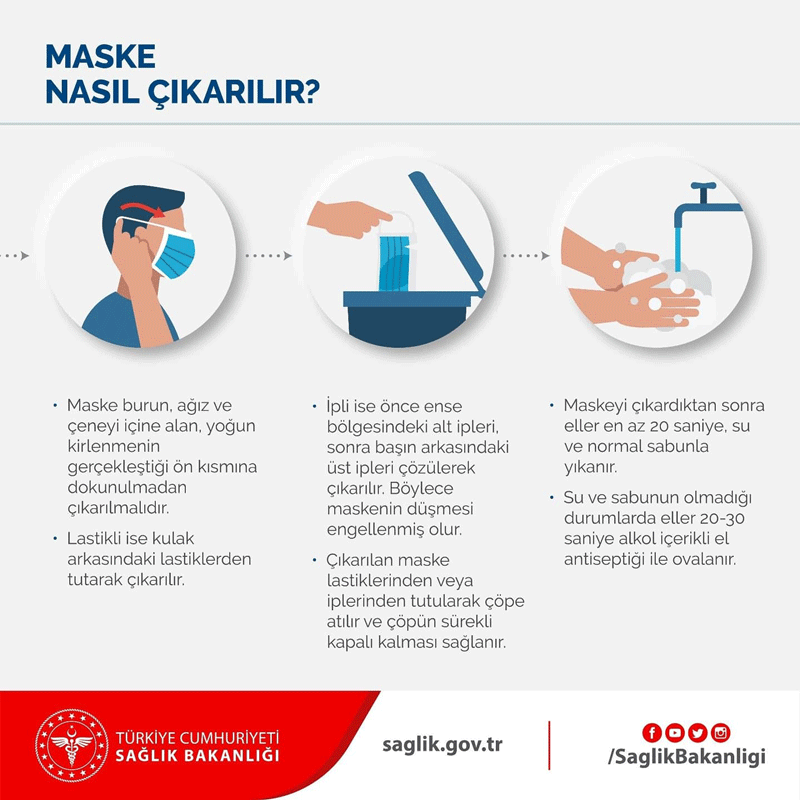 MASKE
NASIL ÇIKARILIR?

• Maske burun, ağız ve çeneyi içine alan, yoğun kirlenmenin gerçekleştiği ön kısmına dokunulmadan çıkarılmalıdır.

• Lastikli ise kulak arkasındaki lastiklerden tutarak çıkarılır.

• İpli ise önce ense bölgesindeki alt ipleri, sonra başın arkasındaki üst ipleri çözülerek çıkarılır. Böylece maskenin düşmesi engellenmiş olur.

• Çıkarılan maske lastiklerinden veya iplerinden tutularak çöpe atılır ve çöpün sürekli kapalı kalması sağlanır.

• Maskeyi çıkardıktan sonra eller en az 20 saniye, su ve normal sabunla yıkanır.

• Su ve sabunun olmadığı durumlarda eller 20-30 saniye alkol içerikli el antiseptiği ile ovalanır.

TÜRKİYE CUMHURİYETİ
SAĞLIK BAKANLIĞI

saglik.gov.tr

/SaglikBakanligi